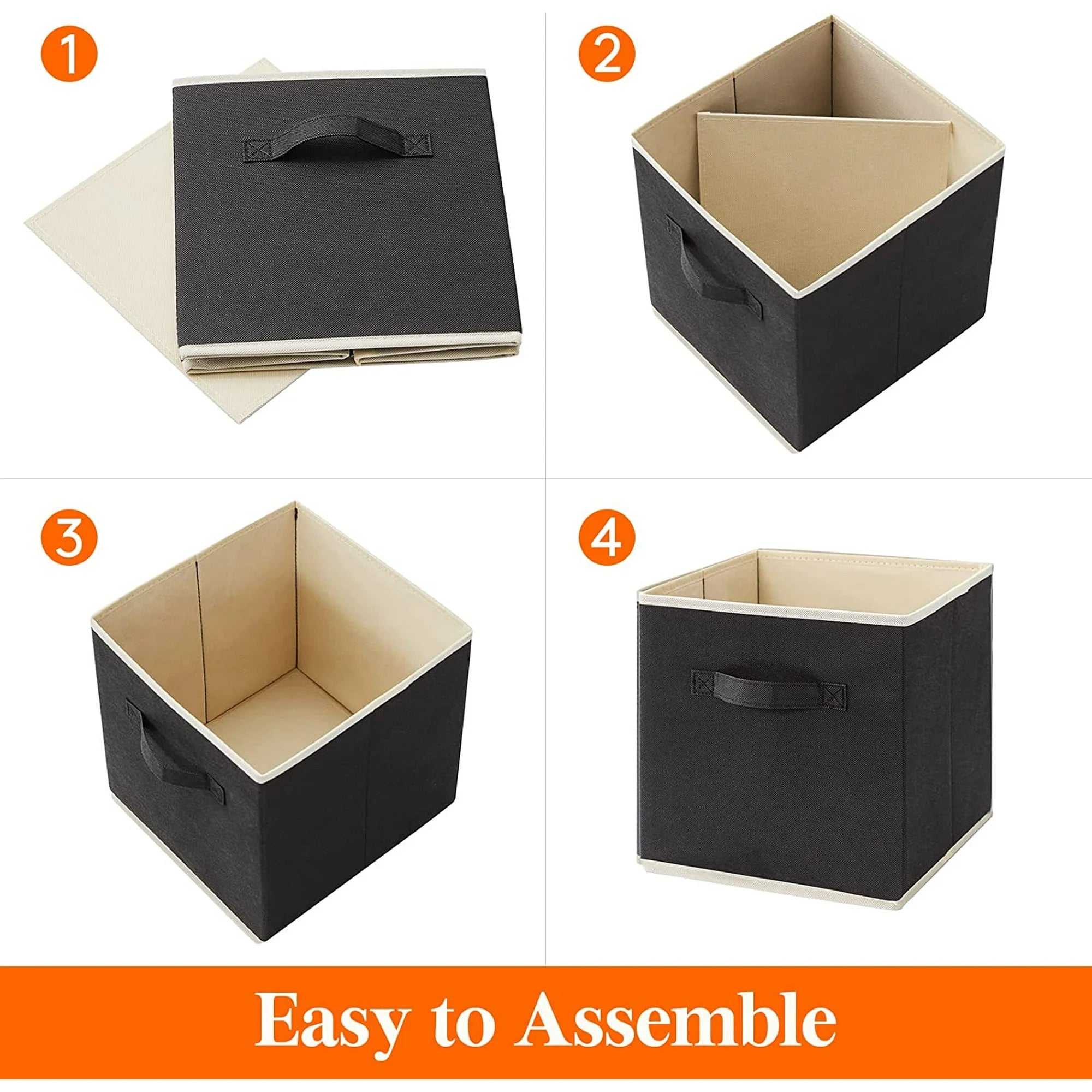 1

2

3

4

Easy to Assemble