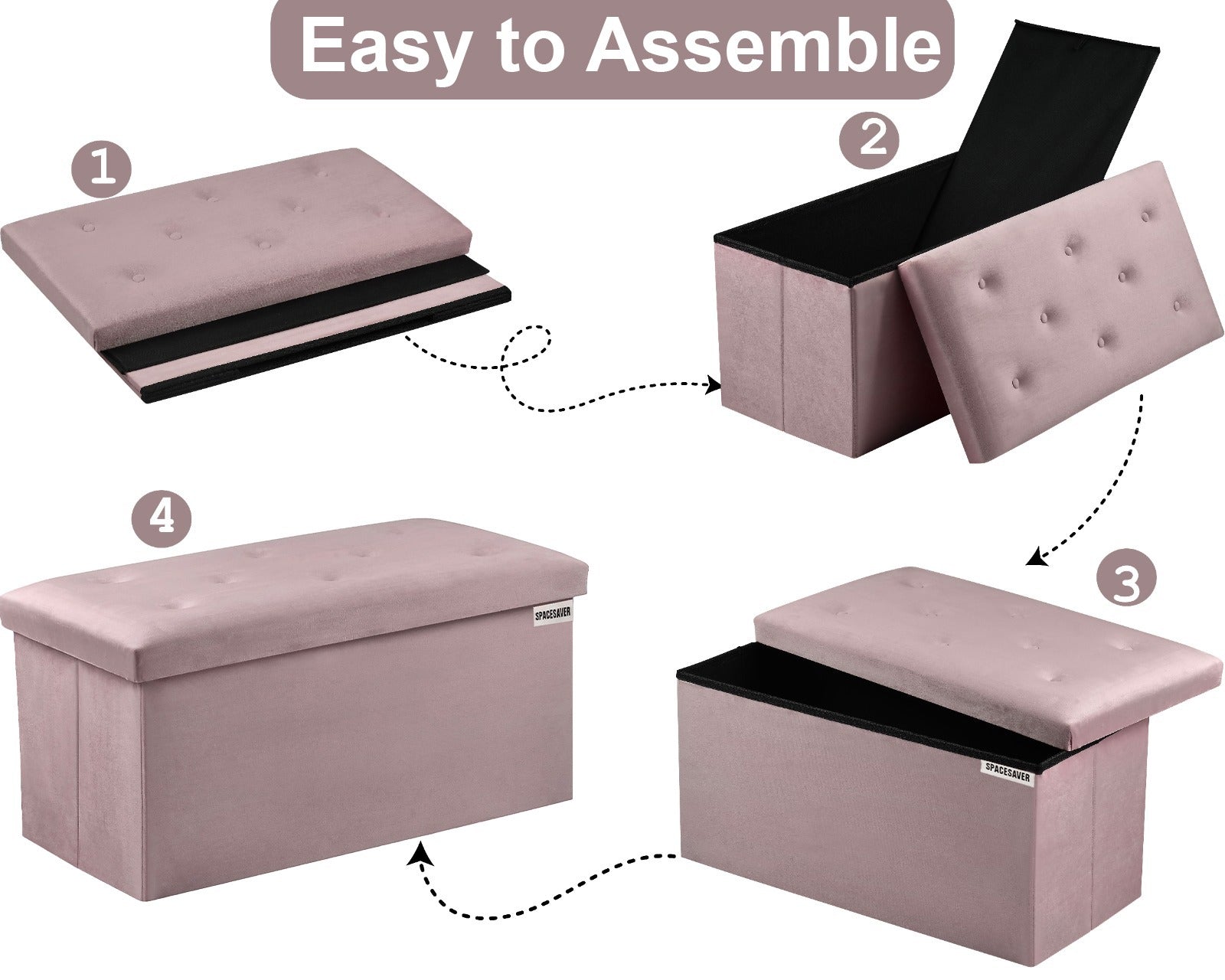 Easy to Assemble

1

2

4

SPACESAVER

3

SPACESAVER