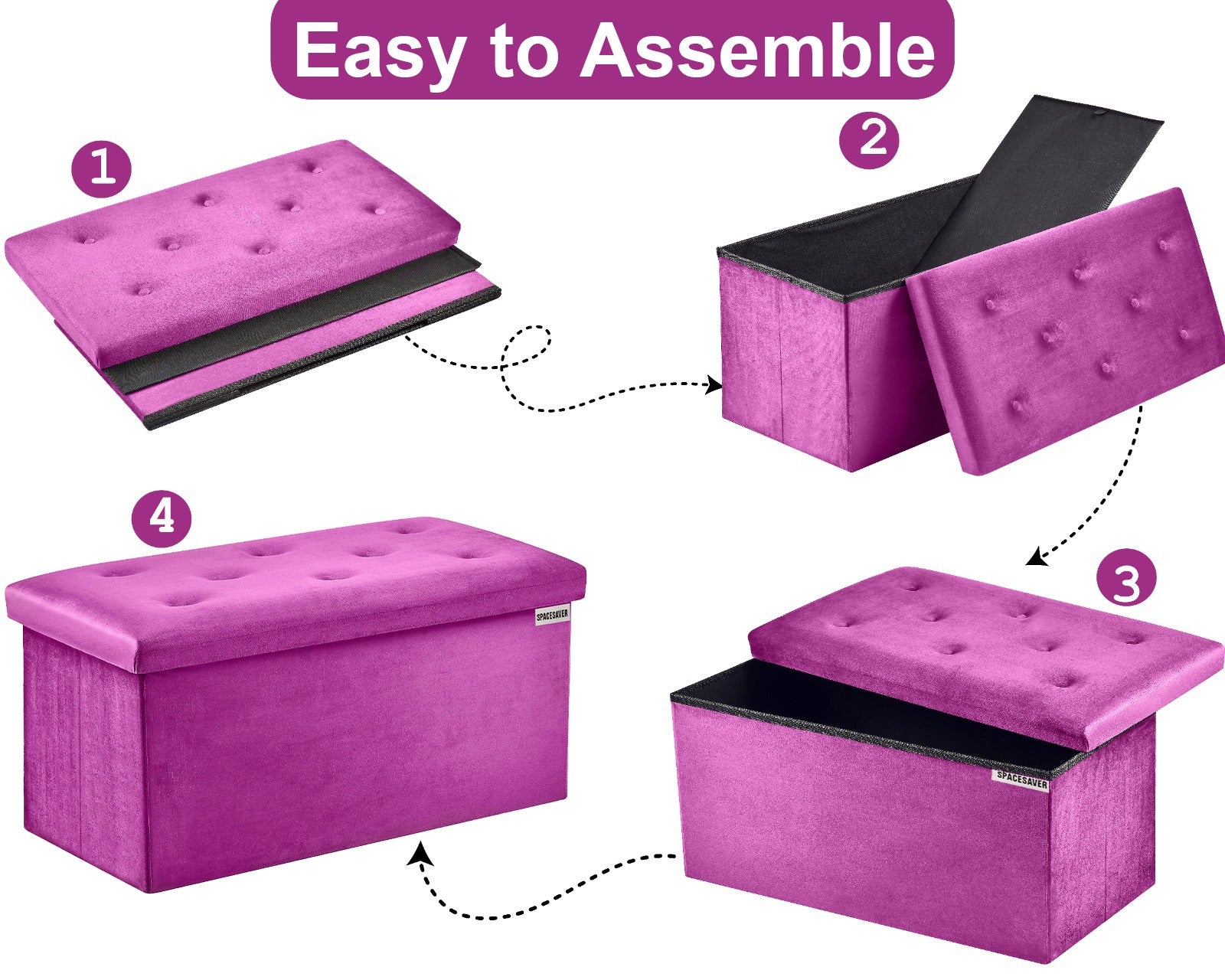 Easy to Assemble

1

2

4

SPACESAVER

3

SPACESAVER