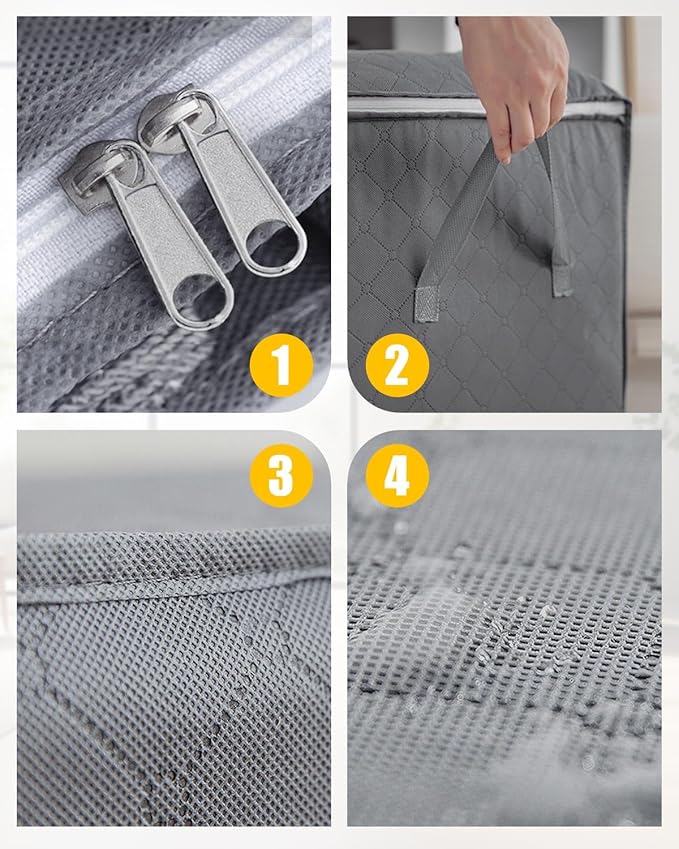 1
2
3
4