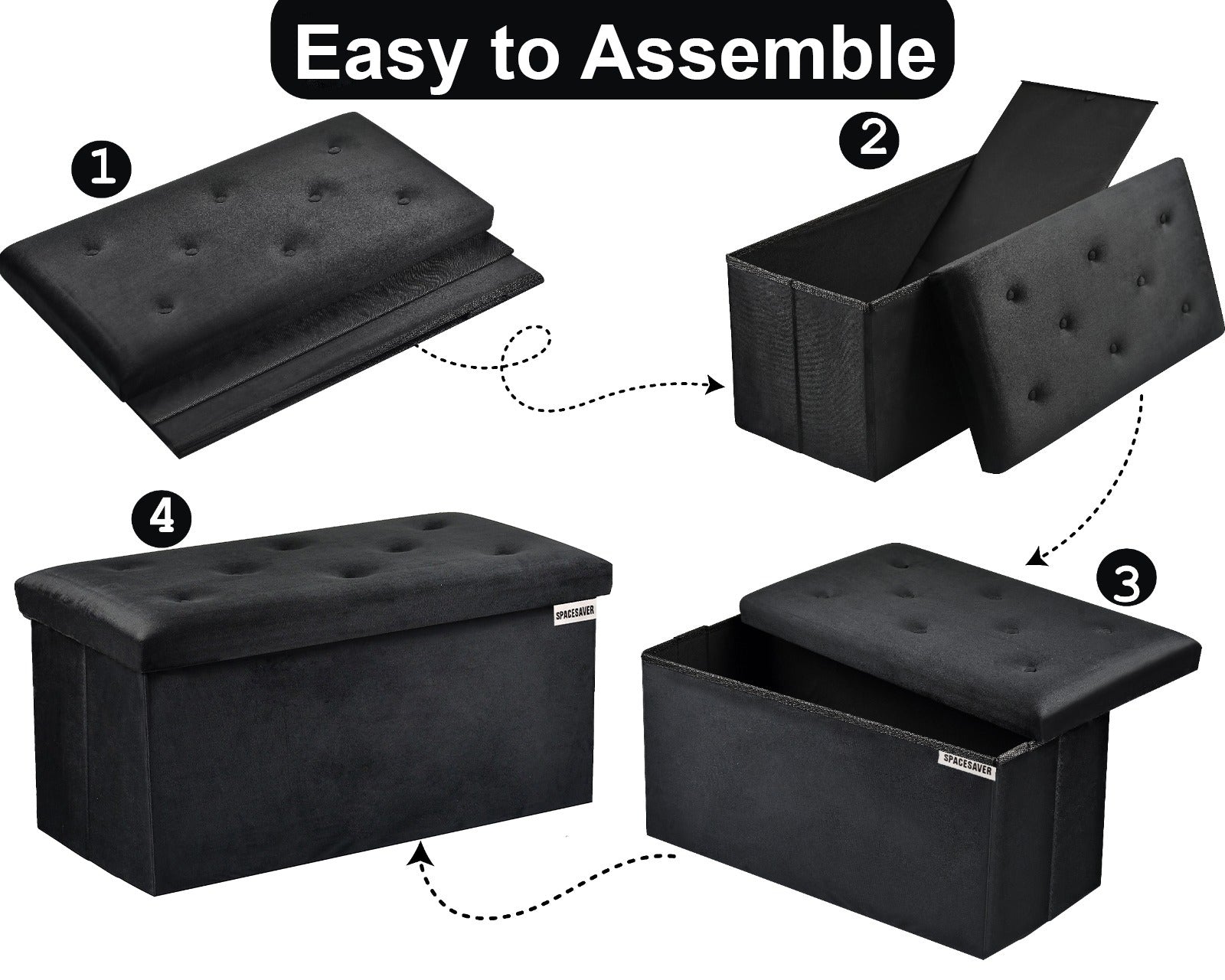 Easy to Assemble

1

2

4

SPACESAVER

3

SPACESAVER