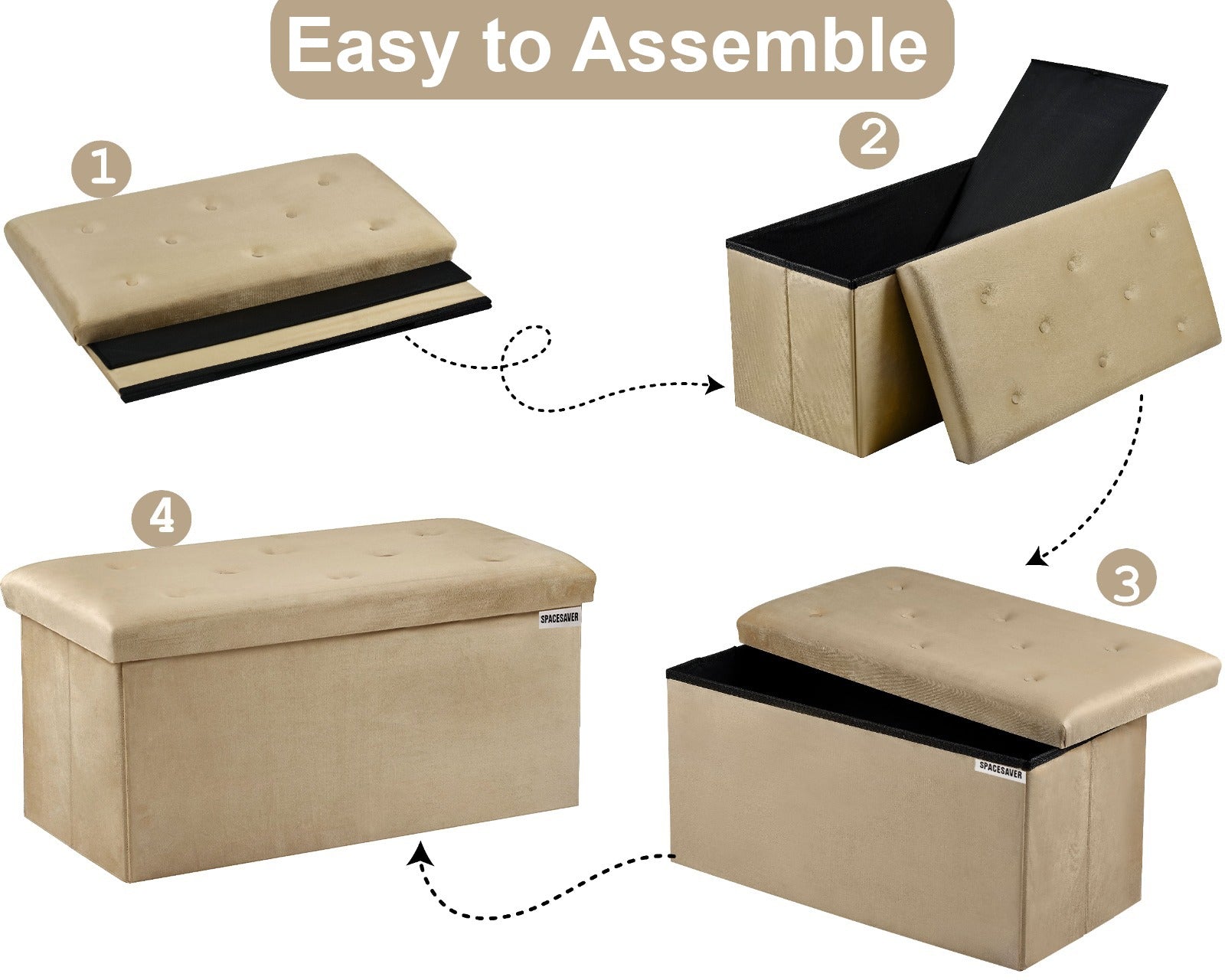 Easy to Assemble

1

2

4

SPACESAVER

3

SPACESAVER