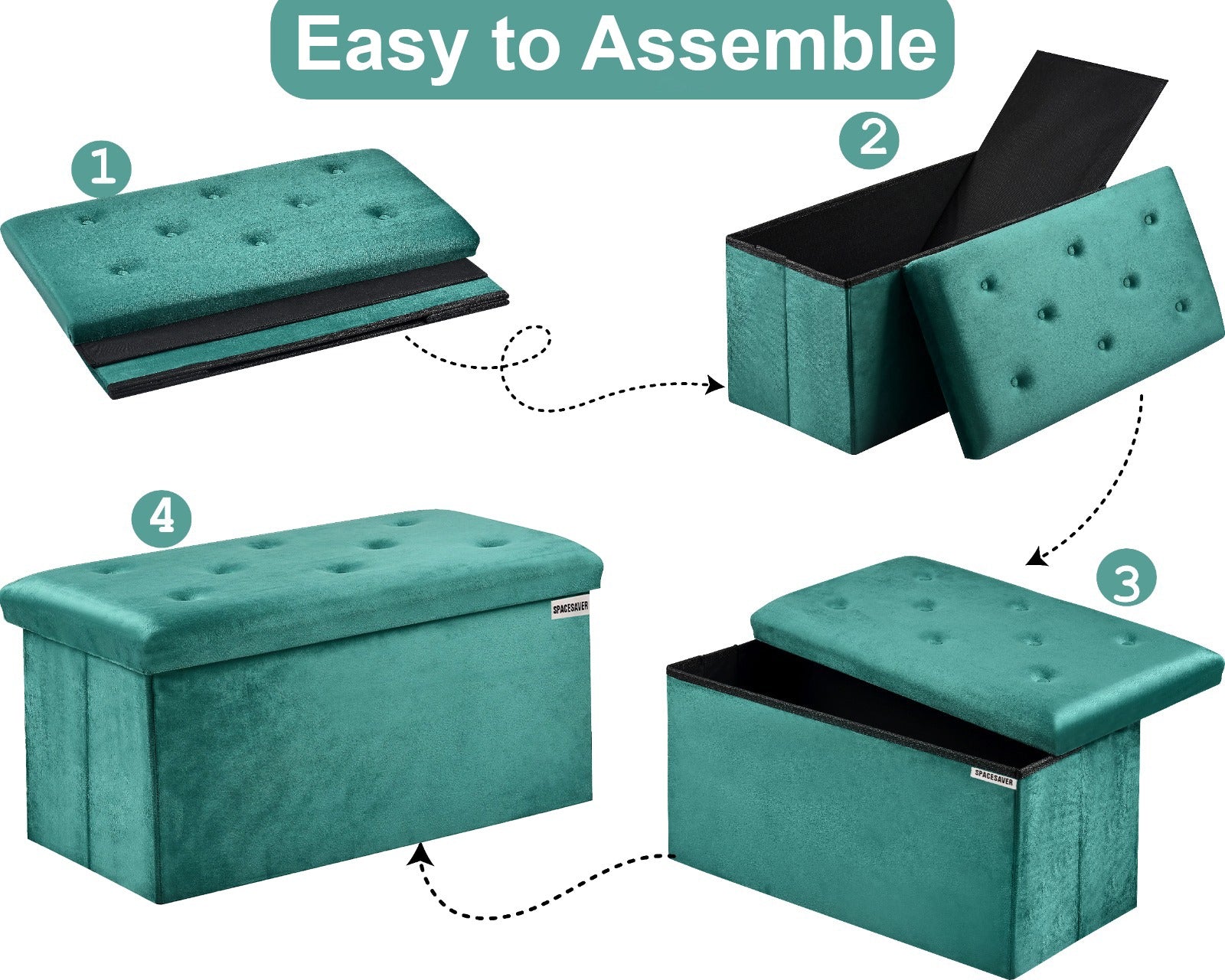 Easy to Assemble

1

2

4

SPACESAVER

3

SPACESAVER