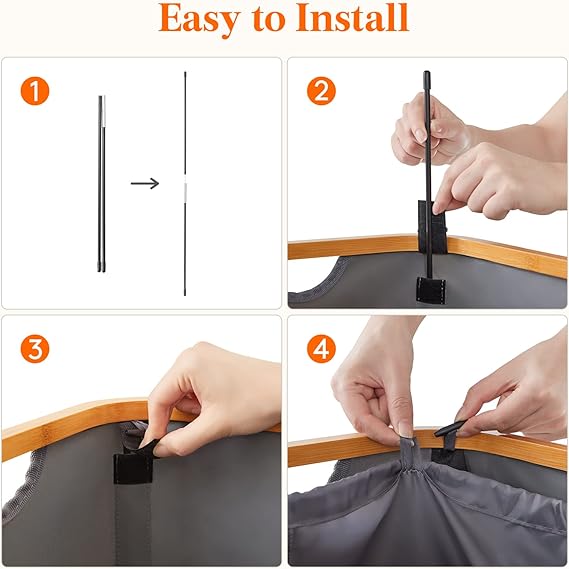 Easy to Install

1

2

3

4